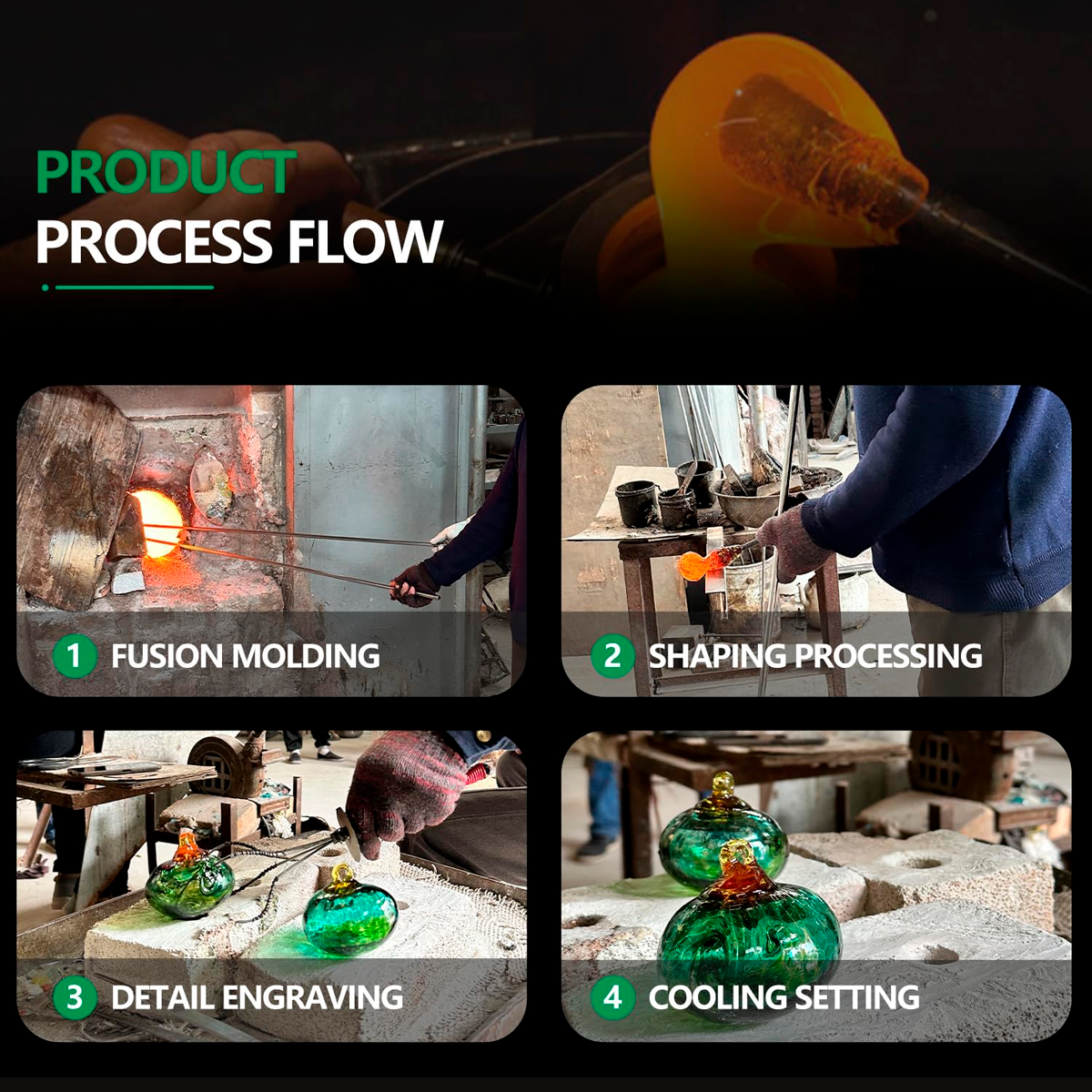 PRODUCT
PROCESS FLOW

1 FUSION MOLDING

2 SHAPING PROCESSING

3 DETAIL ENGRAVING

4 COOLING SETTING