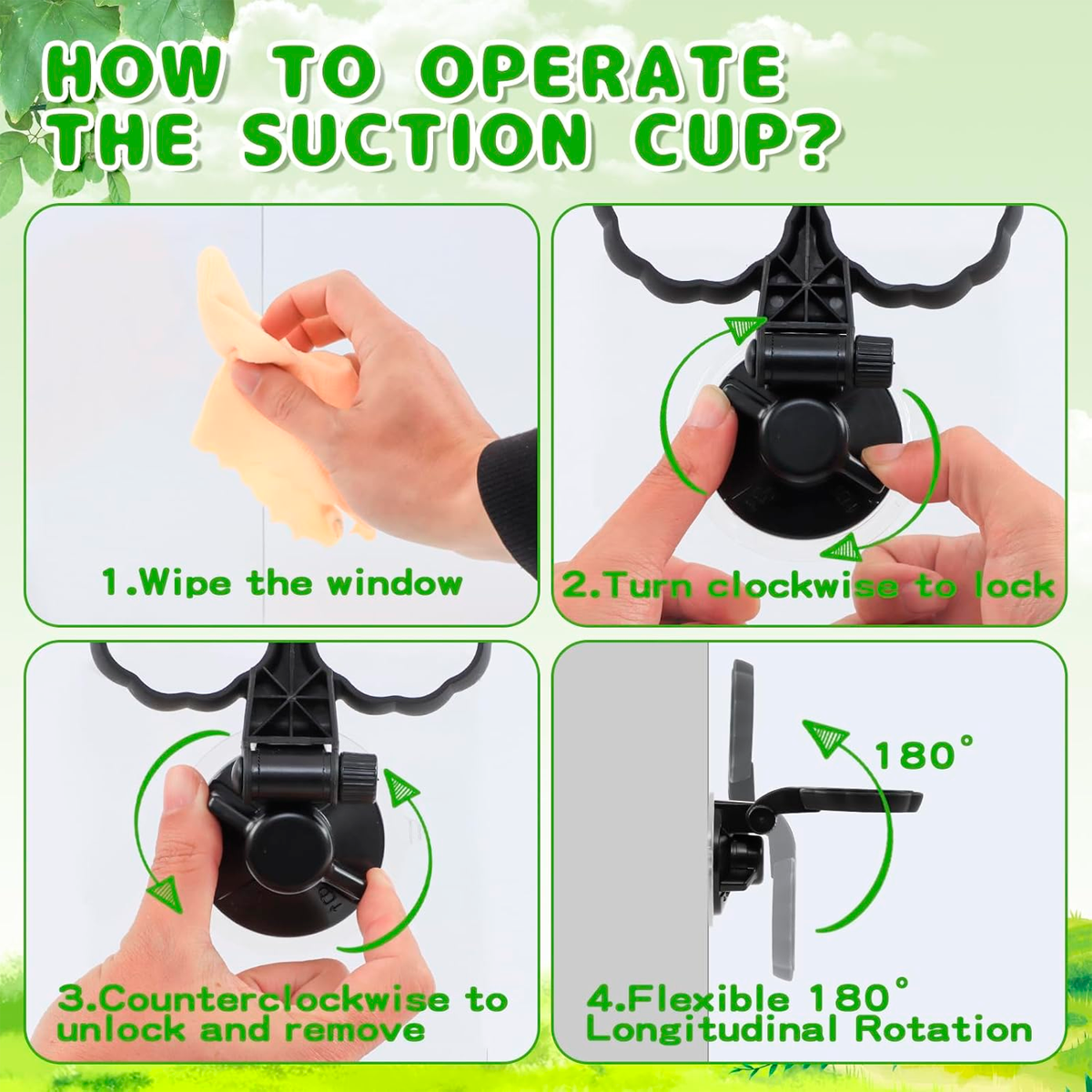 HOW TO OPERATE THE SUCTION CUP?

1.Wipe the window

2.Turn clockwise to lock

3.Counterclockwise to unlock and remove

180°

4.Flexible 180° Longitudinal Rotation